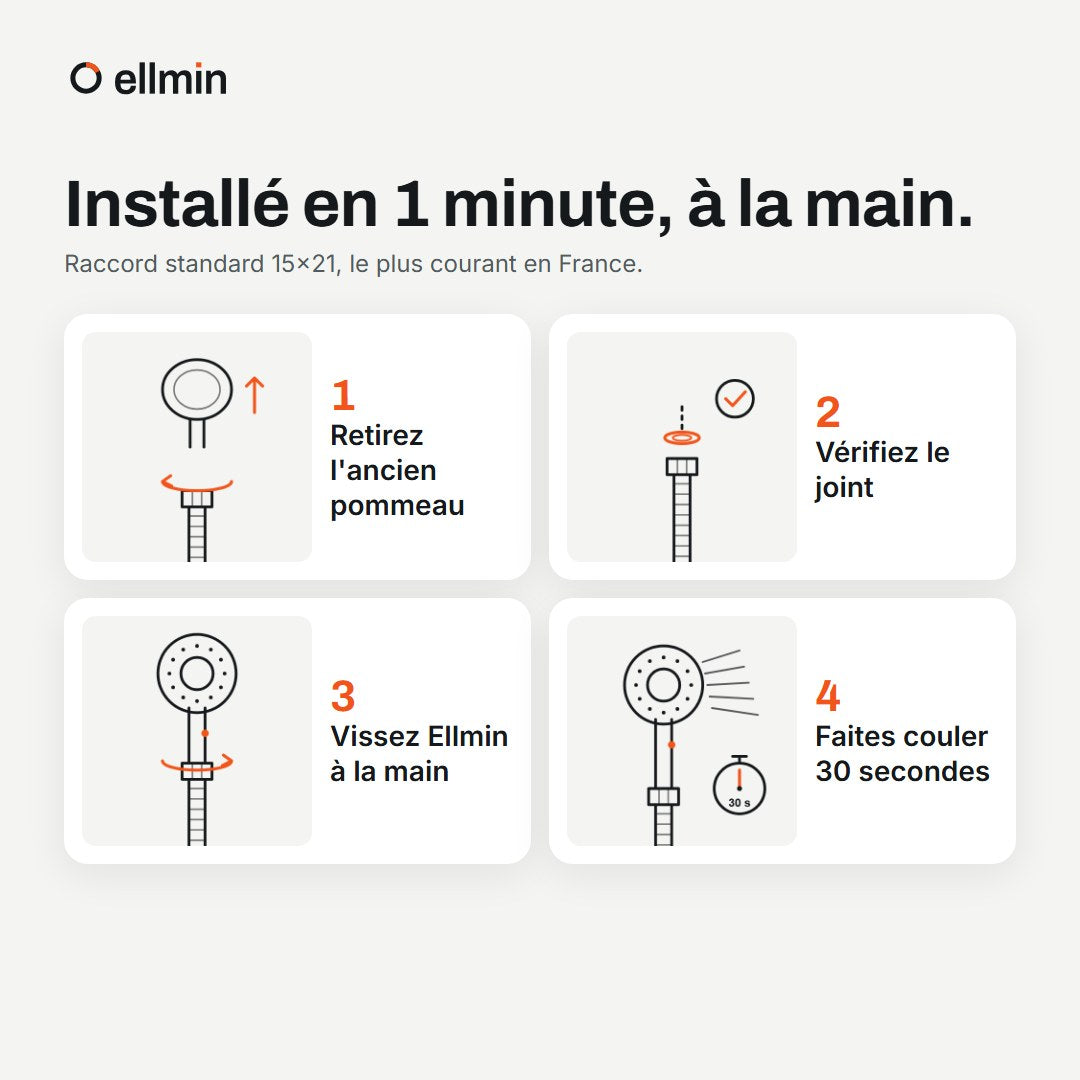 ellmin

Installé en 1 minute, à la main.

Raccord standard 15×21, le plus courant en France.

1
Retirez l'ancien pommeau

2
Vérifiez le joint

3
Vissez Ellmin à la main

4
Faites couler 30 secondes

30 s